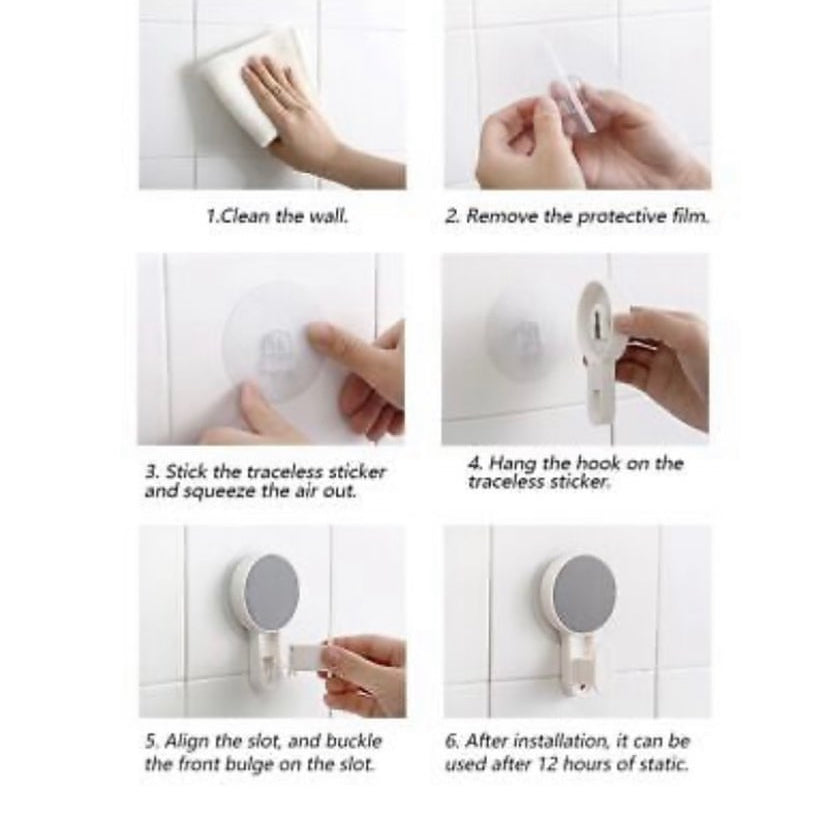 1.Clean the wall.

2. Remove the protective film.

3. Stick the traceless sticker and squeeze the air out.

4. Hang the hook on the traceless sticker.

5. Align the slot, and buckle the front bulge on the slot.

6. After installation, it can be used after 12 hours of static.