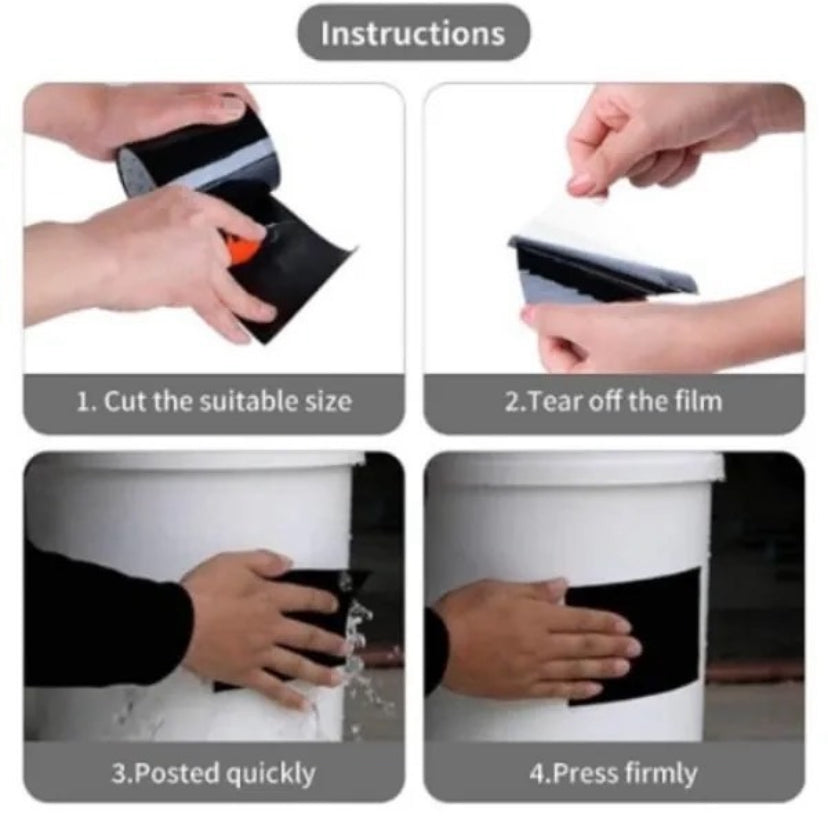 Instructions

1. Cut the suitable size

2.Tear off the film

3.Posted quickly

4.Press firmly