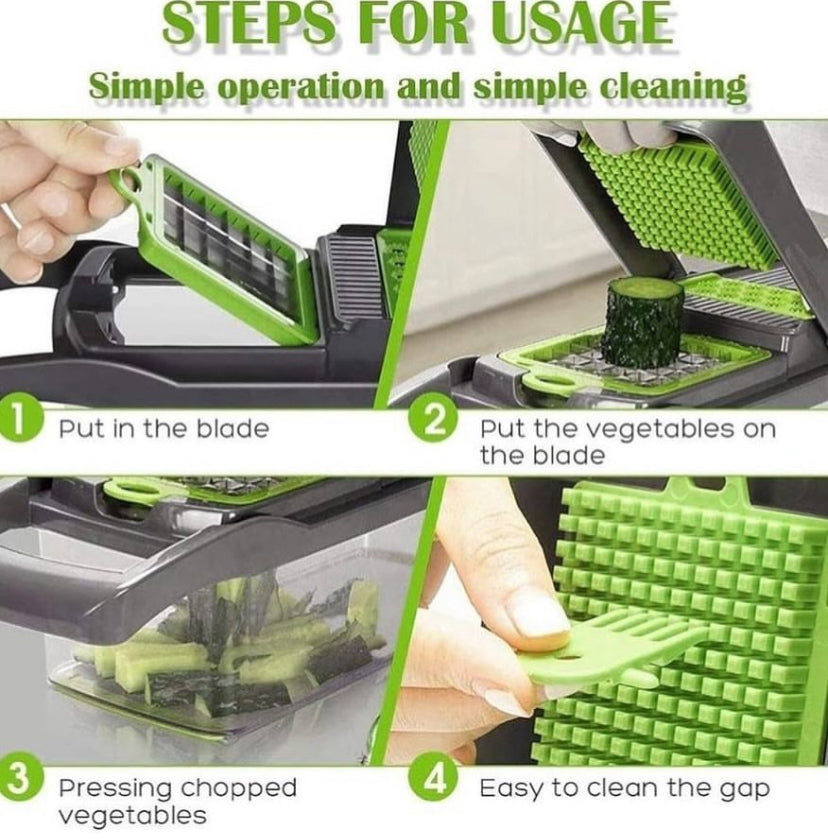 STEPS FOR USAGE

Simple operation and simple cleaning

1 Put in the blade

2 Put the vegetables on the blade

3 Pressing chopped vegetables

4 Easy to clean the gap